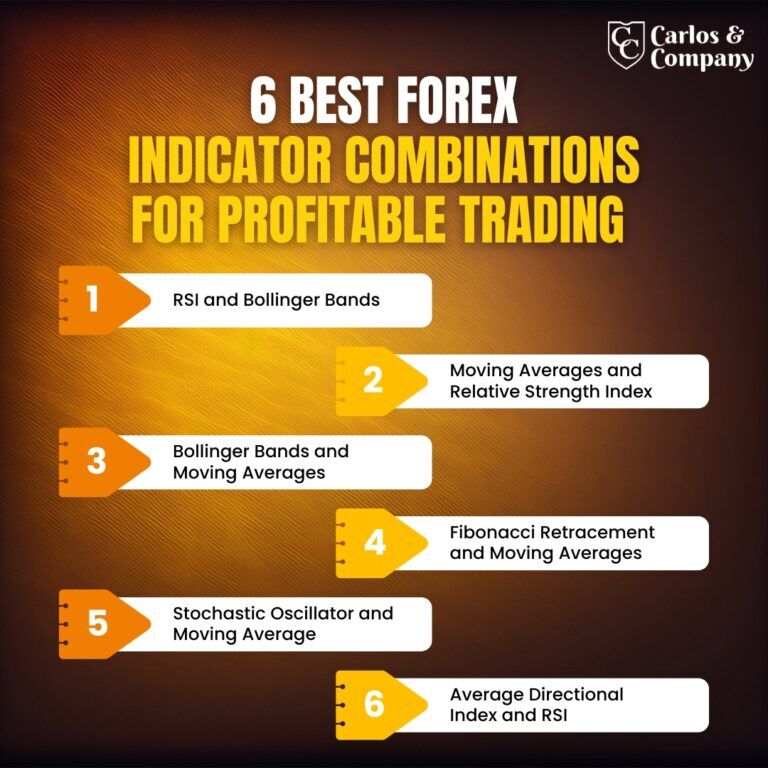 CC Carlos & Company

6 BEST FOREX INDICATOR COMBINATIONS FOR PROFITABLE TRADING

1 RSI and Bollinger Bands

2 Moving Averages and Relative Strength Index

3 Bollinger Bands and Moving Averages

4 Fibonacci Retracement and Moving Averages

5 Stochastic Oscillator and Moving Average

6 Average Directional Index and RSI